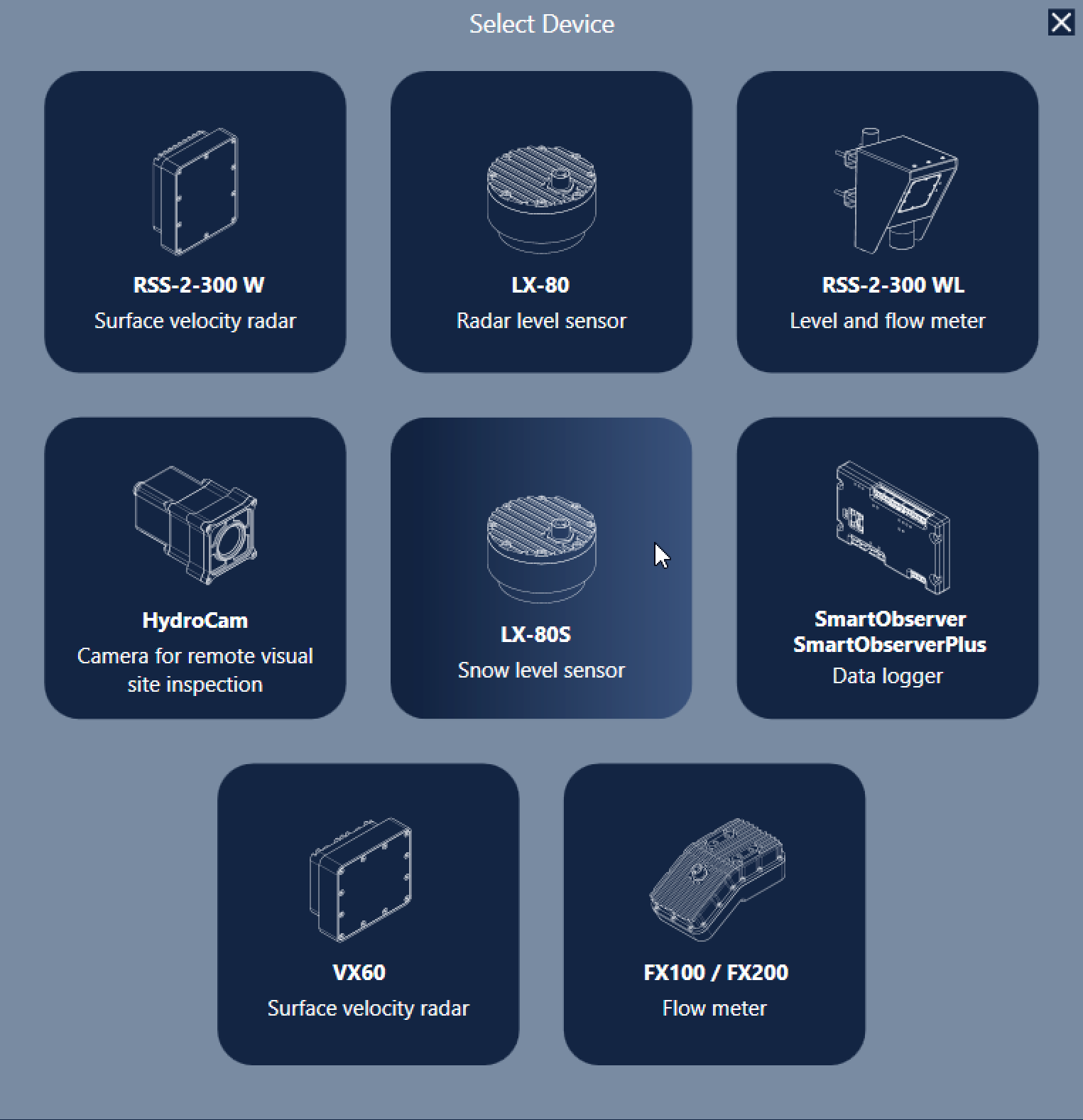 Select Device

RSS-2-300 W
Surface velocity radar

LX-80
Radar level sensor

RSS-2-300 WL
Level and flow meter

HydroCam
Camera for remote visual site inspection

LX-80S
Snow level sensor

SmartObserver
SmartObserverPlus
Data logger

VX60
Surface velocity radar

FX100 / FX200
Flow meter